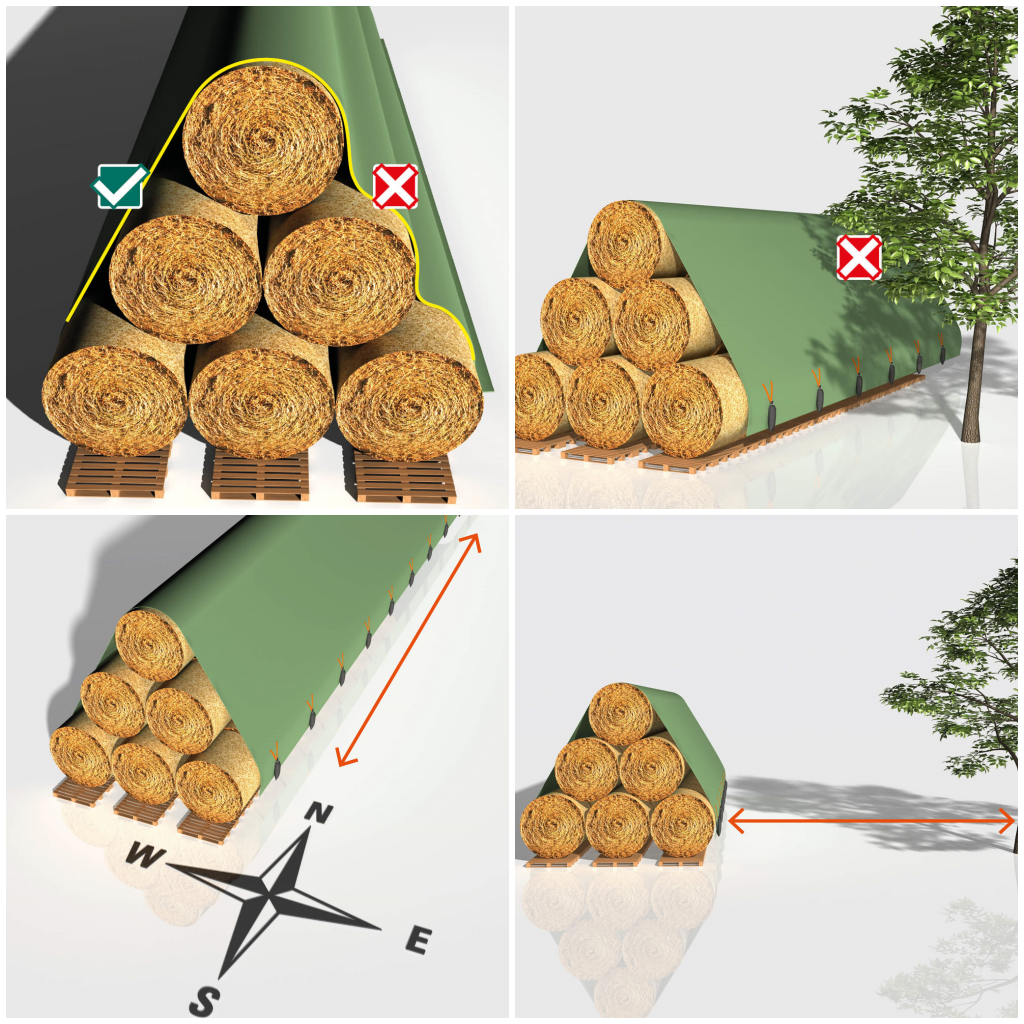 N
W
E
S